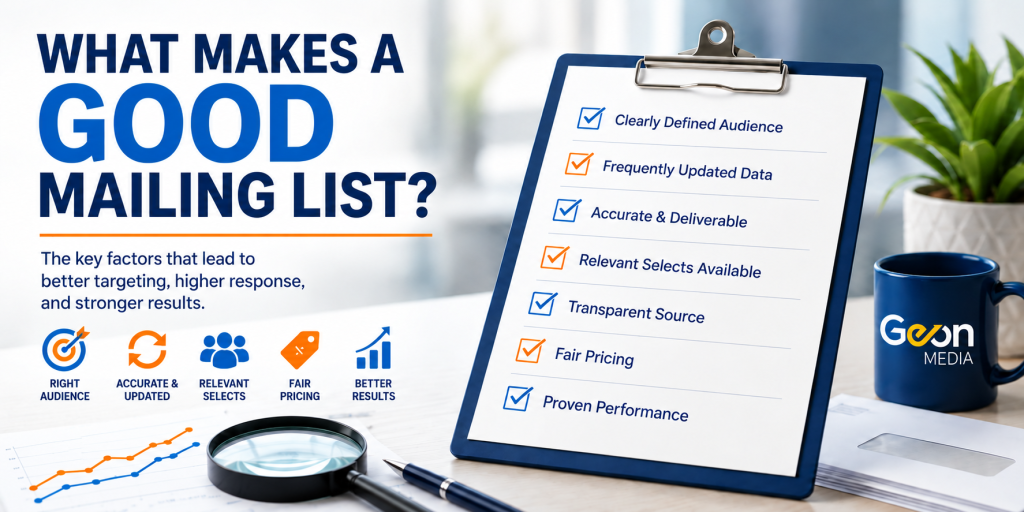 WHAT MAKES A GOOD MAILING LIST?

The key factors that lead to better targeting, higher response, and stronger results.

RIGHT AUDIENCE

ACCURATE & UPDATED

RELEVANT SELECTS

FAIR PRICING

BETTER RESULTS

☑ Clearly Defined Audience
☑ Frequently Updated Data
☑ Accurate & Deliverable
☑ Relevant Selects Available
☑ Transparent Source
☑ Fair Pricing
☑ Proven Performance

Geon MEDIA